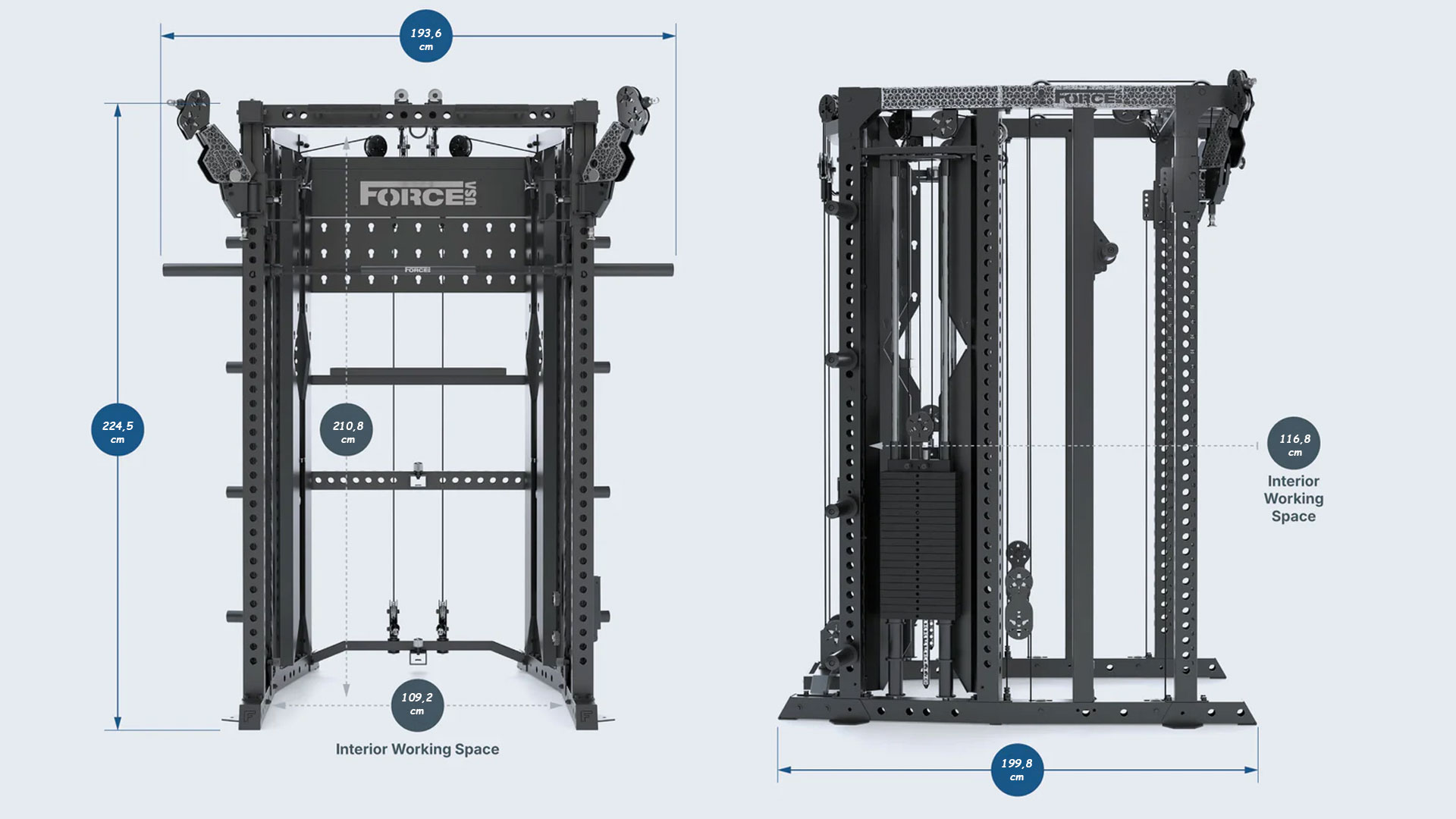 193,6 cm

FORCE USA

FORCE

224,5 cm

210,8 cm

109,2 cm

Interior Working Space

FORCE

116,8 cm

Interior Working Space

199,8 cm