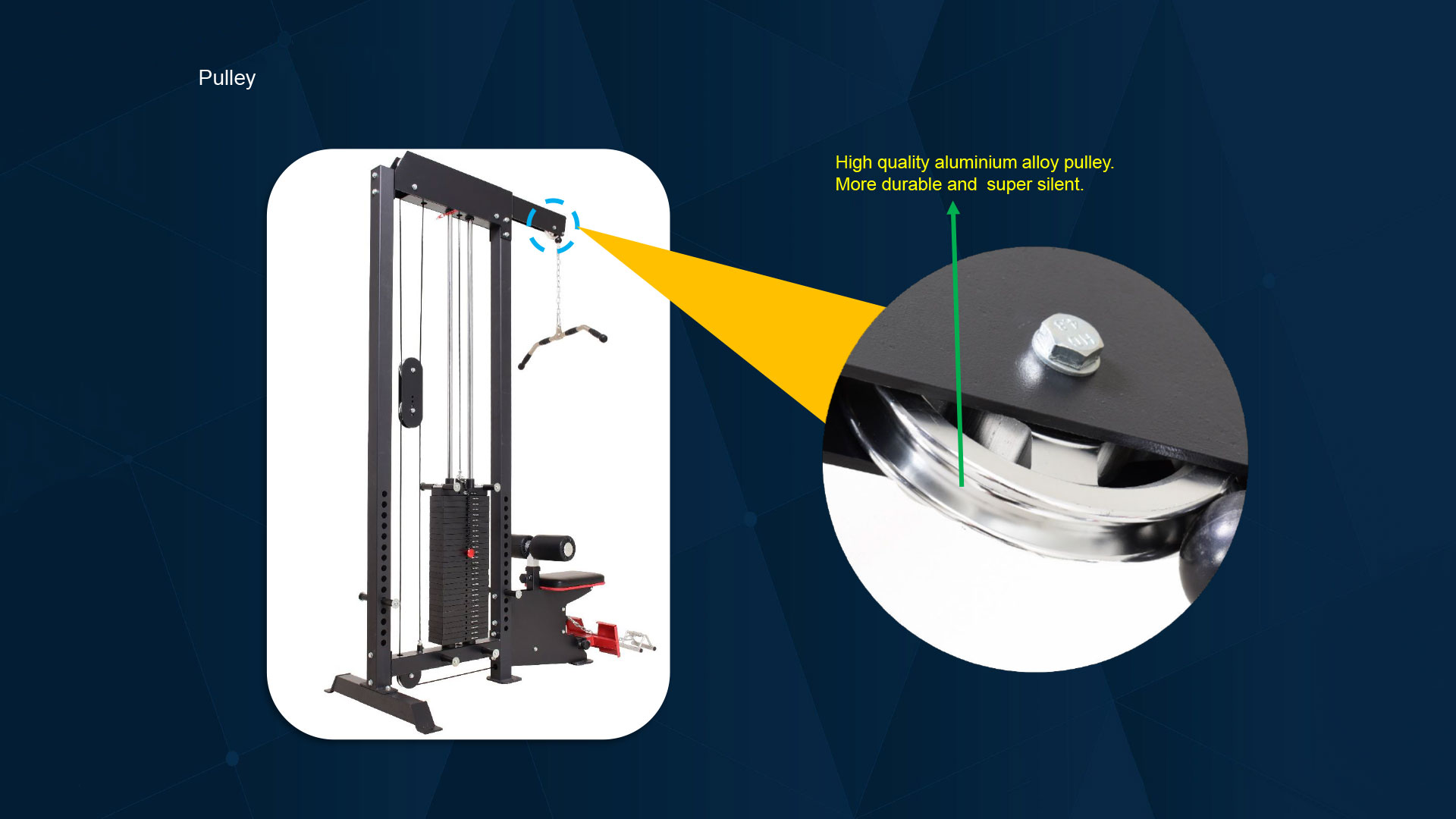 Pulley

High quality aluminium alloy pulley.
More durable and super silent.