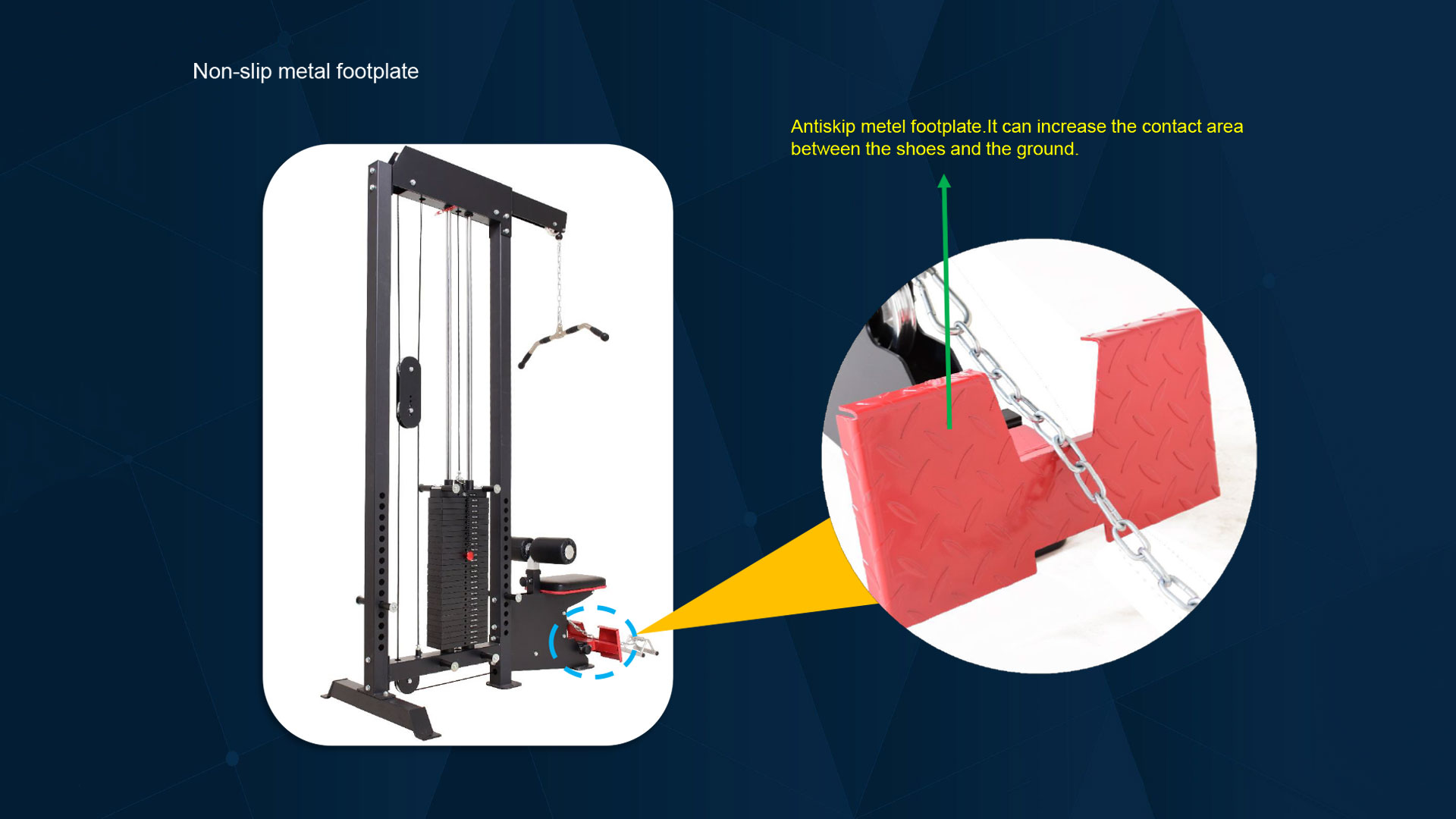 Non-slip metal footplate

Antiskip metel footplate.It can increase the contact area between the shoes and the ground.